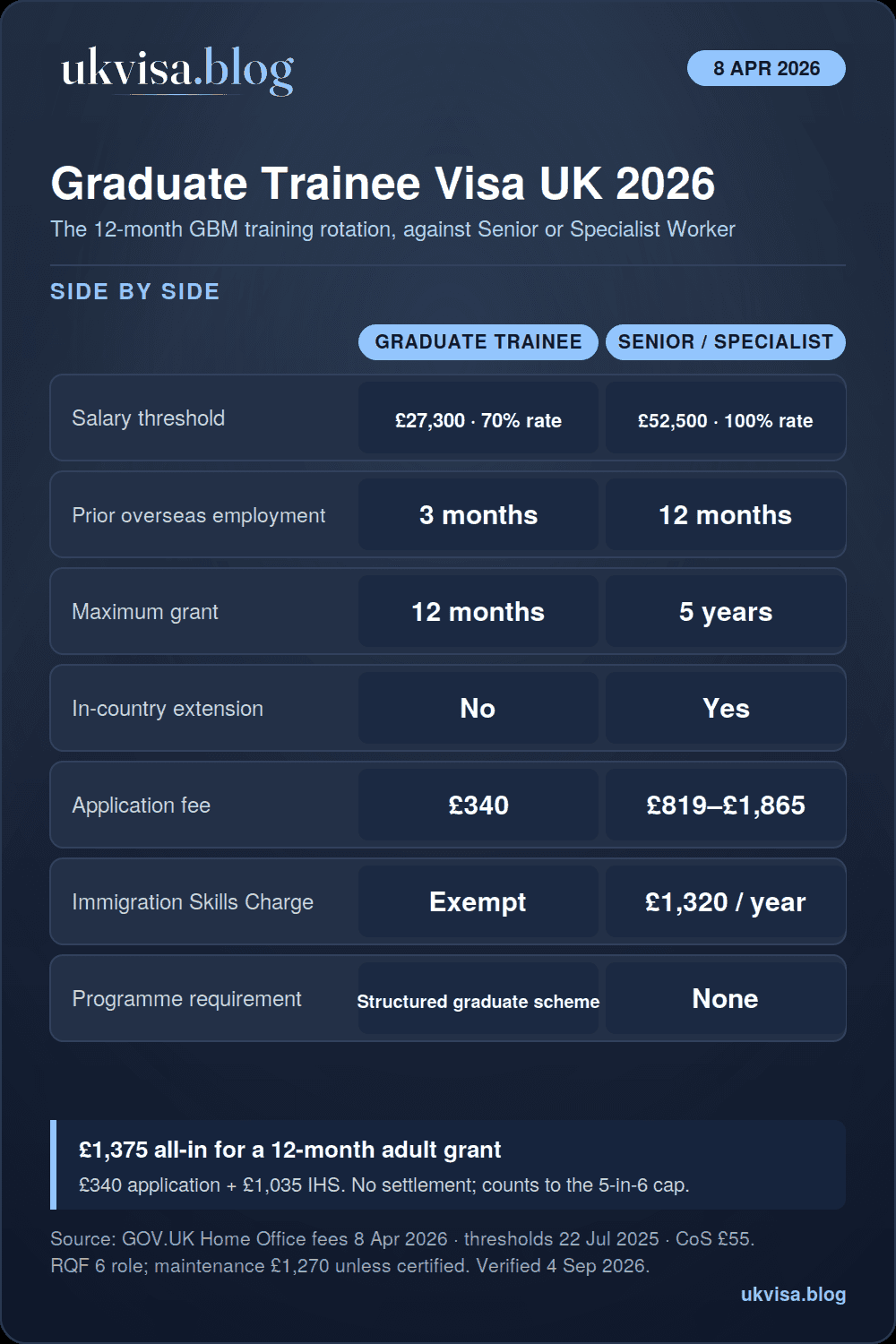 ukvisa.blog

8 APR 2026

Graduate Trainee Visa UK 2026

The 12-month GBM training rotation, against Senior or Specialist Worker

SIDE BY SIDE

| | GRADUATE TRAINEE | SENIOR / SPECIALIST |
|---|---|---|
| Salary threshold | £27,300 · 70% rate | £52,500 · 100% rate |
| Prior overseas employment | 3 months | 12 months |
| Maximum grant | 12 months | 5 years |
| In-country extension | No | Yes |
| Application fee | £340 | £819–£1,865 |
| Immigration Skills Charge | Exempt | £1,320 / year |
| Programme requirement | Structured graduate scheme | None |

£1,375 all-in for a 12-month adult grant

£340 application + £1,035 IHS. No settlement; counts to the 5-in-6 cap.

Source: GOV.UK Home Office fees 8 Apr 2026 · thresholds 22 Jul 2025 · CoS £55. RQF 6 role; maintenance £1,270 unless certified. Verified 4 Sep 2026.

ukvisa.blog